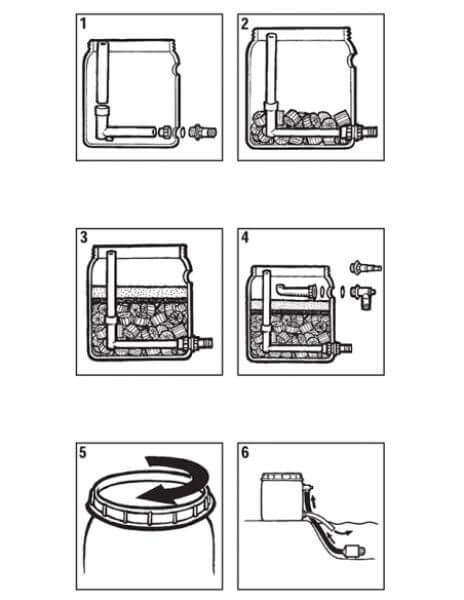 1

2

3

4

5

6